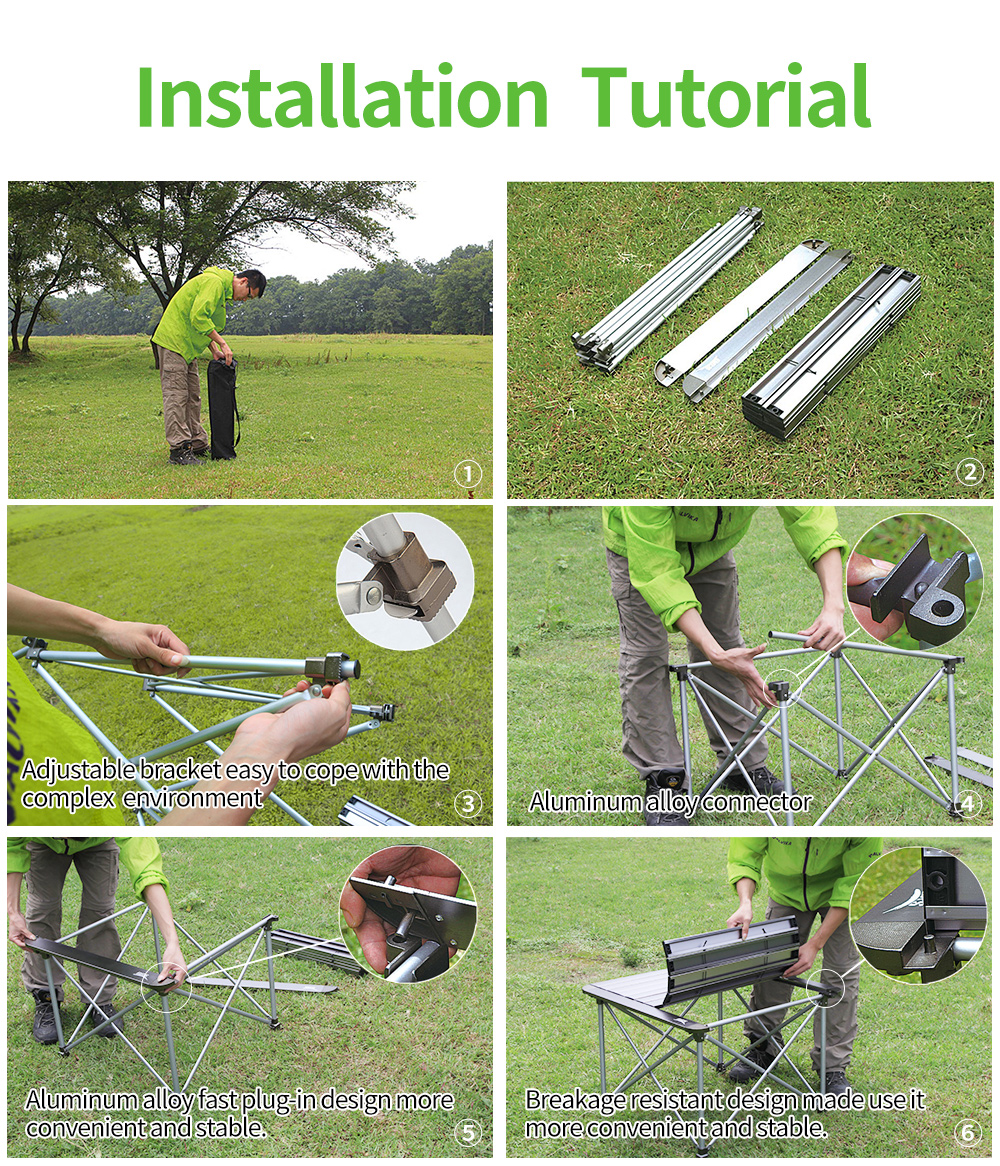 Installation Tutorial

①

②

Adjustable bracket easy to cope with the complex environment

③

Aluminum alloy connector

④

Aluminum alloy fast plug-in design more convenient and stable.

⑤

Breakage resistant design made use it more convenient and stable.

⑥