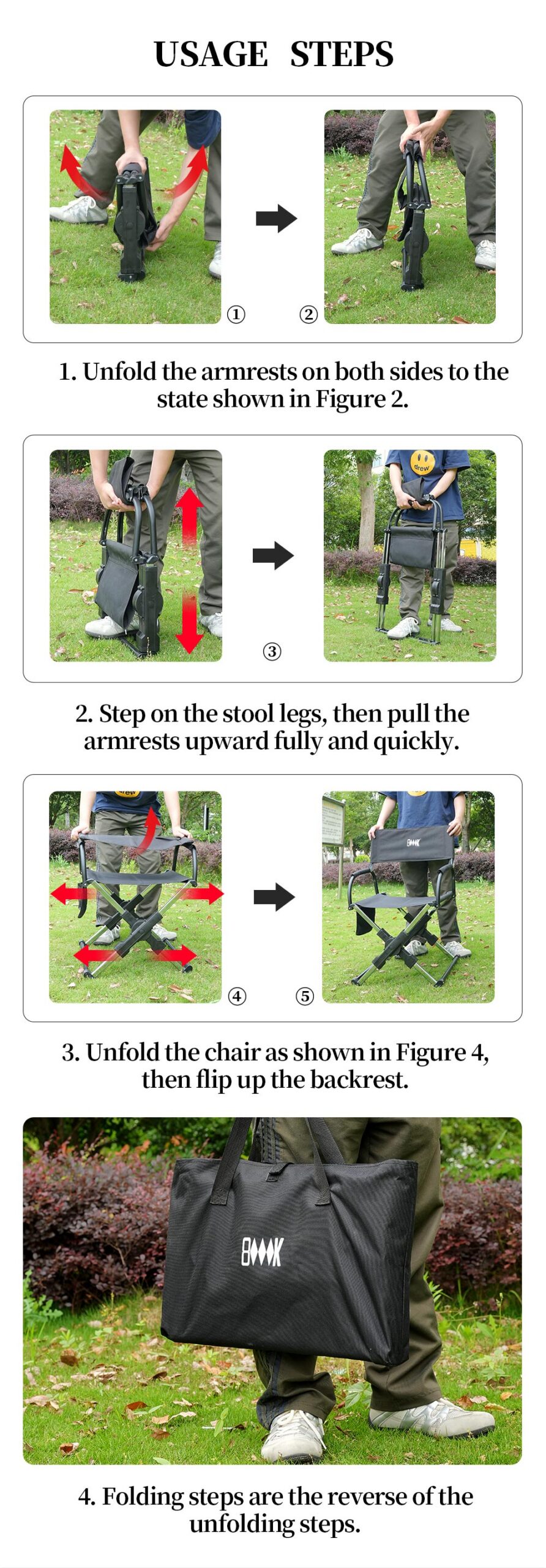 USAGE STEPS

①

②

1. Unfold the armrests on both sides to the state shown in Figure 2.

③

2. Step on the stool legs, then pull the armrests upward fully and quickly.

④

⑤

3. Unfold the chair as shown in Figure 4, then flip up the backrest.

4. Folding steps are the reverse of the unfolding steps.